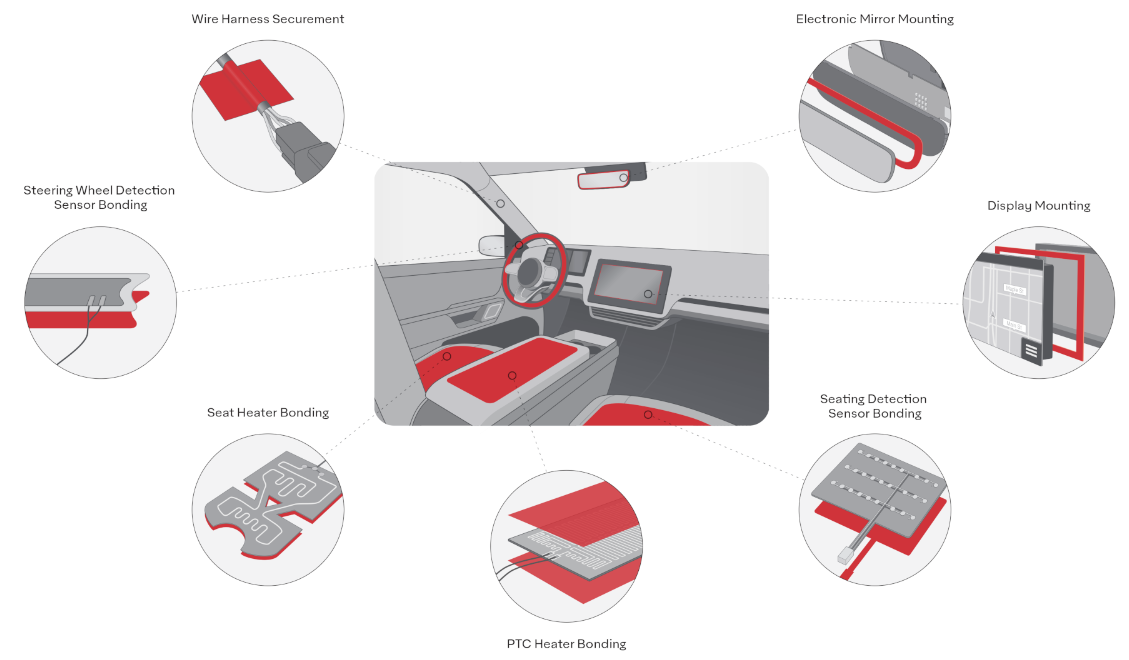 Wire Harness Securement

Electronic Mirror Mounting

Steering Wheel Detection Sensor Bonding

Display Mounting

Seat Heater Bonding

Seating Detection Sensor Bonding

PTC Heater Bonding